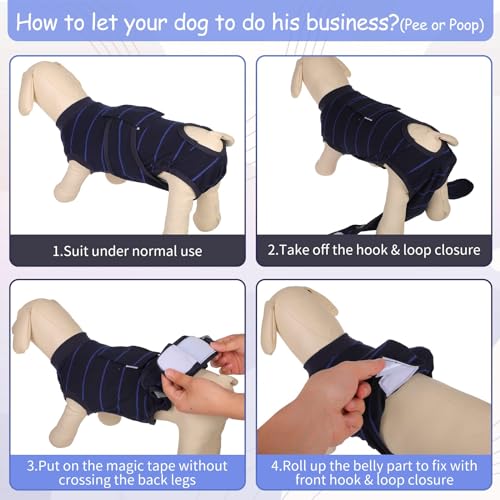 How to let your dog to do his business?(Pee or Poop)

1.Suit under normal use

2.Take off the hook & loop closure

3.Put on the magic tape without crossing the back legs

4.Roll up the belly part to fix with front hook & loop closure