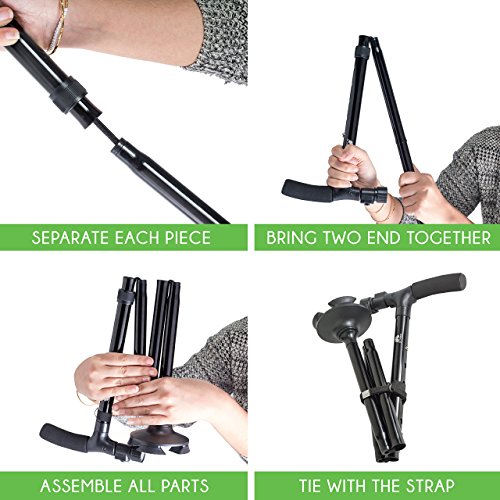 SEPARATE EACH PIECE

BRING TWO END TOGETHER

ASSEMBLE ALL PARTS

TIE WITH THE STRAP