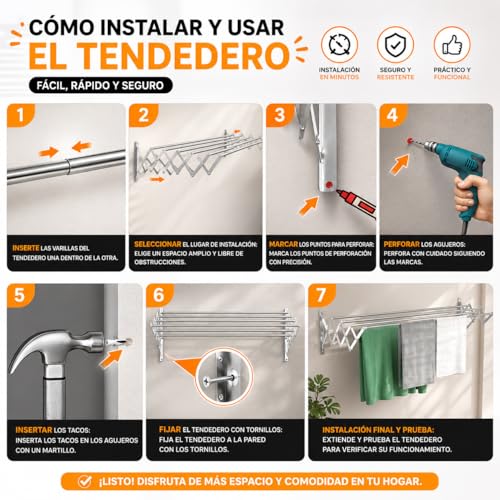 CÓMO INSTALAR Y USAR
EL TENDEDERO

FÁCIL, RÁPIDO Y SEGURO

INSTALACIÓN EN MINUTOS

SEGURO Y RESISTENTE

PRÁCTICO Y FUNCIONAL

1
INSERTE LAS VARILLAS DEL TENDEDERO UNA DENTRO DE LA OTRA.

2
SELECCIONAR EL LUGAR DE INSTALACIÓN: ELIGE UN ESPACIO AMPLIO Y LIBRE DE OBSTRUCCIONES.

3
MARCAR LOS PUNTOS PARA PERFORAR: MARCA LOS PUNTOS DE PERFORACIÓN CON PRECISIÓN.

4
PERFORAR LOS AGUJEROS: PERFORA CON CUIDADO SIGUIENDO LAS MARCAS.

5
INSERTAR LOS TACOS: INSERTA LOS TACOS EN LOS AGUJEROS CON UN MARTILLO.

6
FIJAR EL TENDEDERO CON TORNILLOS: FIJA EL TENDEDERO A LA PARED CON LOS TORNILLOS.

7
INSTALACIÓN FINAL Y PRUEBA: EXTIENDE Y PRUEBA EL TENDEDERO PARA VERIFICAR SU FUNCIONAMIENTO.

¡LISTO! DISFRUTA DE MÁS ESPACIO Y COMODIDAD EN TU HOGAR.