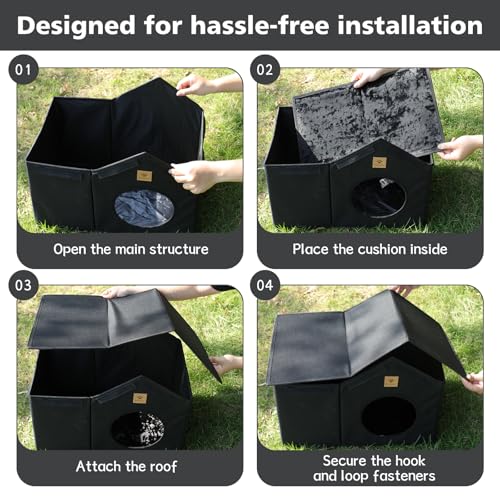 Designed for hassle-free installation

01

Open the main structure

02

Place the cushion inside

03

Attach the roof

04

Secure the hook and loop fasteners