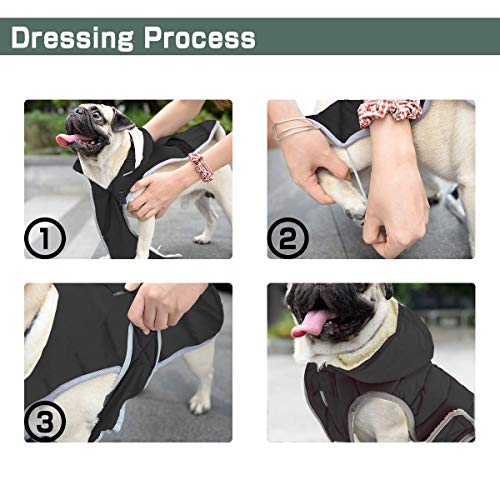 Dressing Process

①

②

③