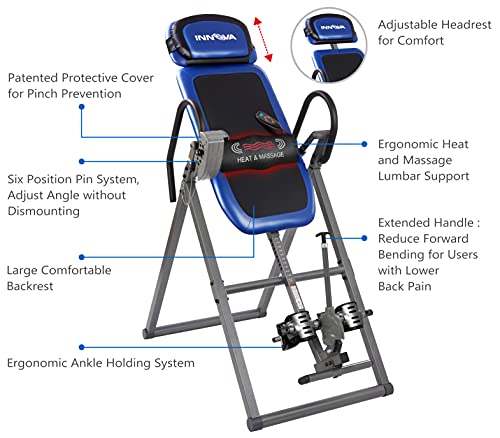 INNOVA

INNOVA

Adjustable Headrest for Comfort

Patented Protective Cover for Pinch Prevention

HEAT & MASSAGE

Ergonomic Heat and Massage Lumbar Support

Six Position Pin System, Adjust Angle without Dismounting

Extended Handle : Reduce Forward Bending for Users with Lower Back Pain

Large Comfortable Backrest

Ergonomic Ankle Holding System