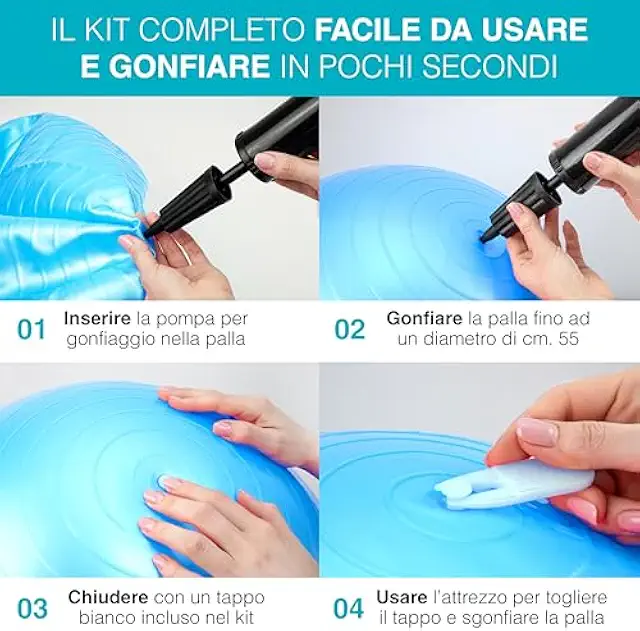 IL KIT COMPLETO FACILE DA USARE E GONFIARE IN POCHI SECONDI

01 Inserire la pompa per gonfiaggio nella palla

02 Gonfiare la palla fino ad un diametro di cm. 55

03 Chiudere con un tappo bianco incluso nel kit

04 Usare l'attrezzo per togliere il tappo e sgonfiare la palla