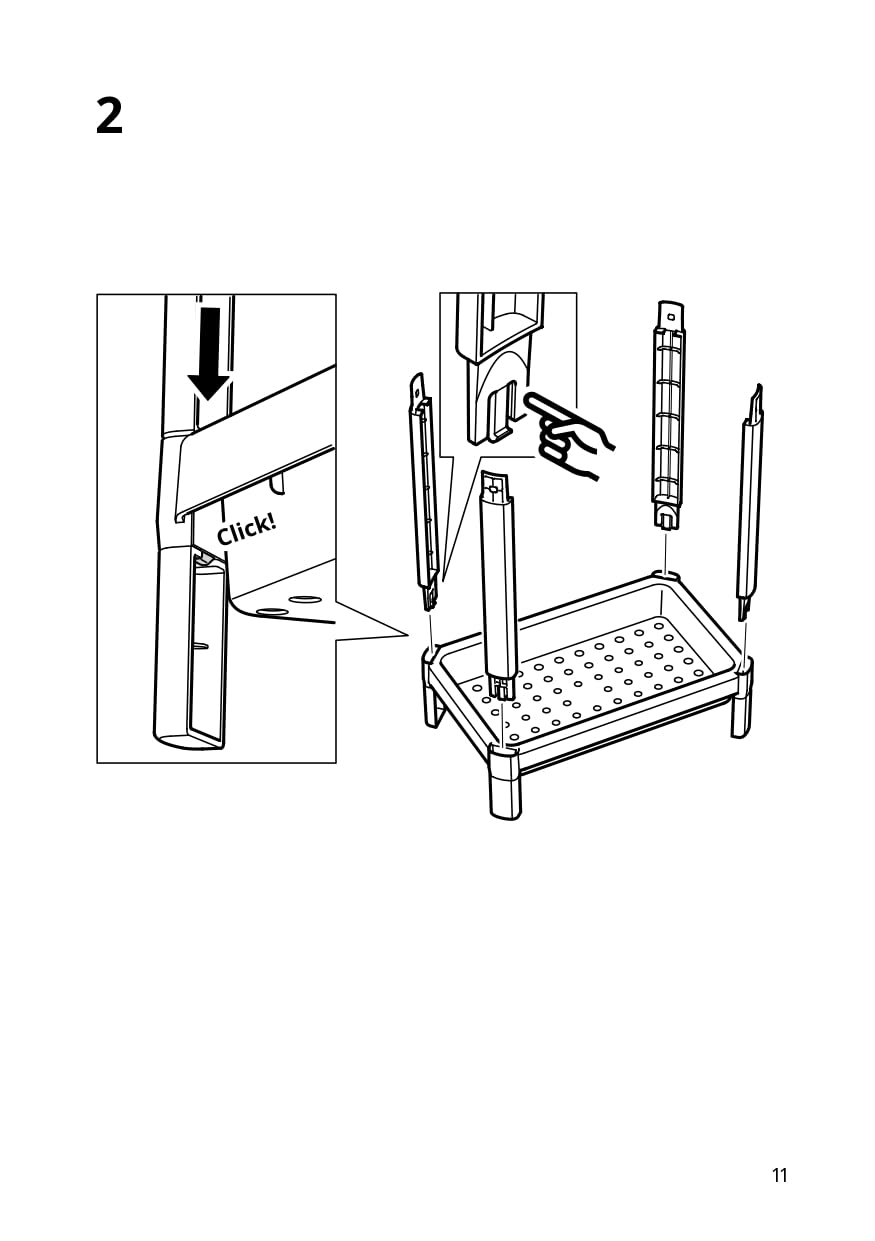 2

Click!

11