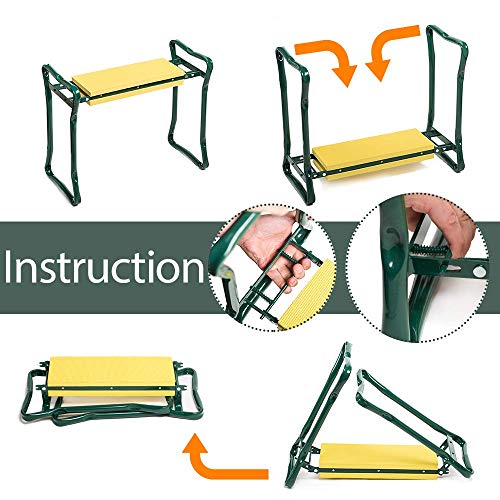 Instruction