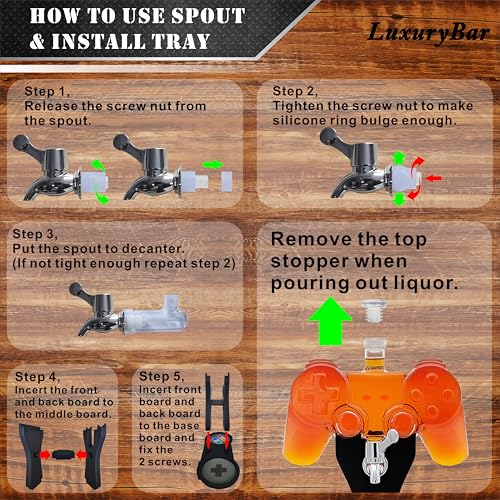 HOW TO USE SPOUT & INSTALL TRAY

LuxuryBar

Step 1,
Release the screw nut from the spout.

Step 2,
Tighten the screw nut to make silicone ring bulge enough.

Step 3,
Put the spout to decanter.
(If not tight enough repeat step 2)

Remove the top stopper when pouring out liquor.

Step 4,
Incert the front and back board to the middle board.

Step 5,
Incert front board and back board to the base board and fix the 2 screws.