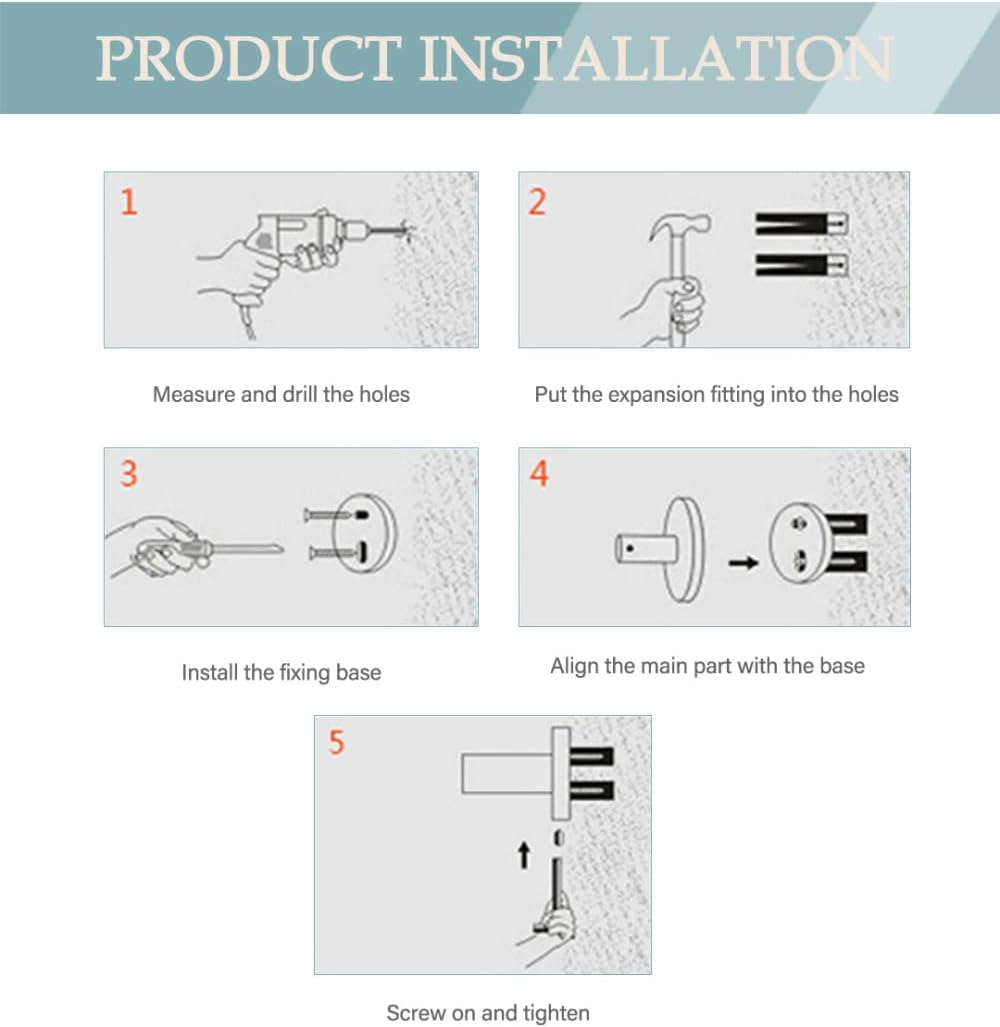 PRODUCT INSTALLATION

1

Measure and drill the holes

2

Put the expansion fitting into the holes

3

Install the fixing base

4

Align the main part with the base

5

Screw on and tighten