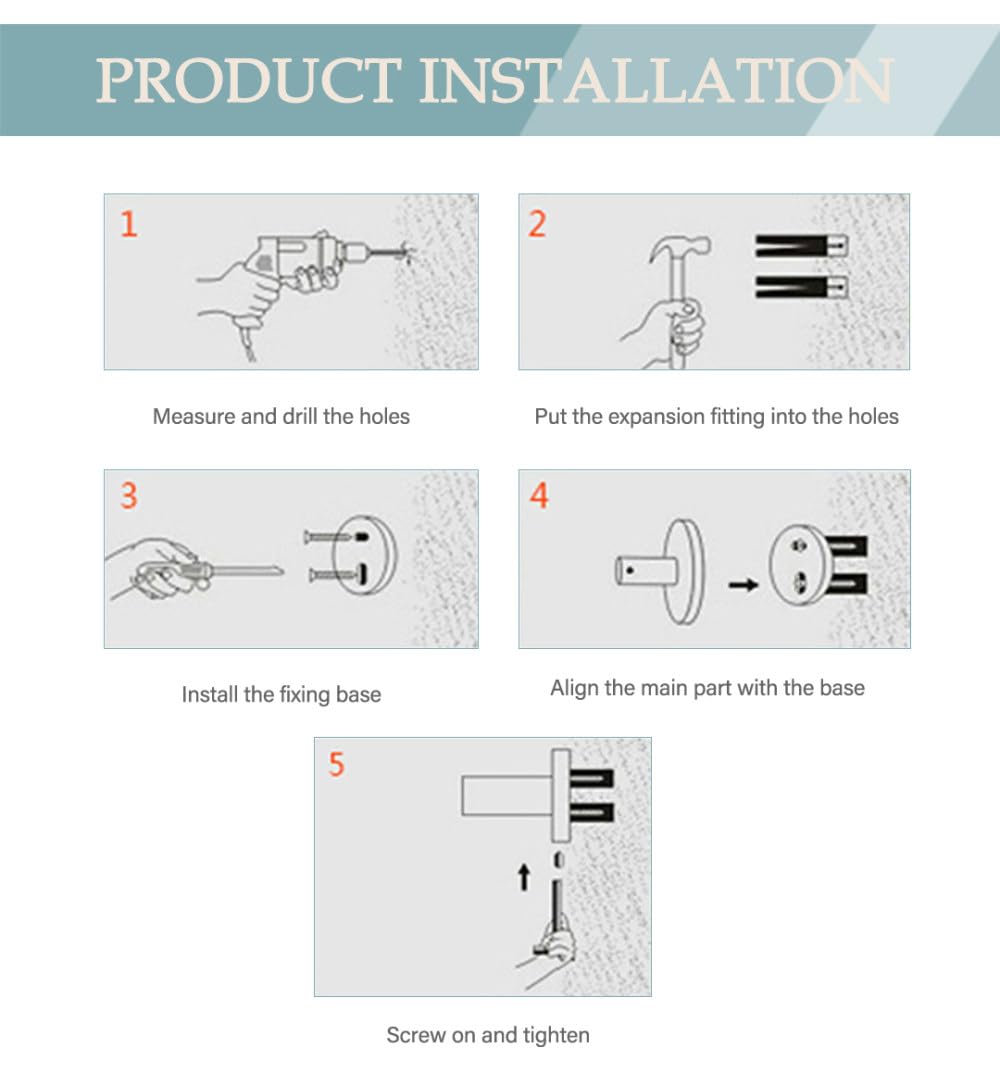 PRODUCT INSTALLATION

1

Measure and drill the holes

2

Put the expansion fitting into the holes

3

Install the fixing base

4

Align the main part with the base

5

Screw on and tighten