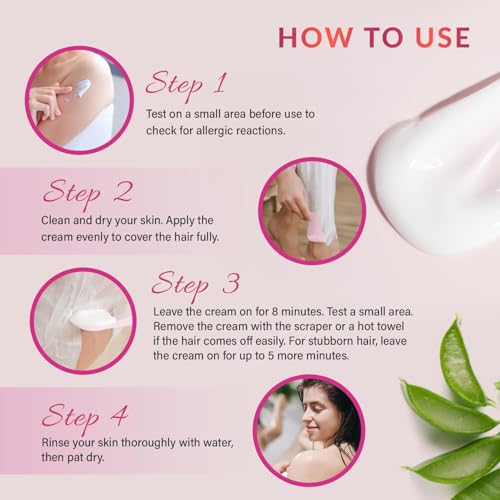 HOW TO USE

Step 1

Test on a small area before use to check for allergic reactions.

Step 2

Clean and dry your skin. Apply the cream evenly to cover the hair fully.

Step 3

Leave the cream on for 8 minutes. Test a small area. Remove the cream with the scraper or a hot towel if the hair comes off easily. For stubborn hair, leave the cream on for up to 5 more minutes.

Step 4

Rinse your skin thoroughly with water, then pat dry.