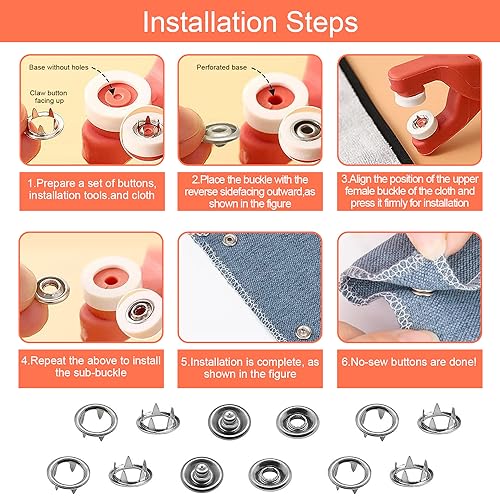 Installation Steps

Base without holes

Claw button facing up

Perforated base

1.Prepare a set of buttons, installation tools.and cloth

2.Place the buckle with the reverse sidefacing outward,as shown in the figure

3.Align the position of the upper female buckle of the cloth and press it firmly for installation

4.Repeat the above to install the sub-buckle

5.Installation is complete, as shown in the figure

6.No-sew buttons are done!