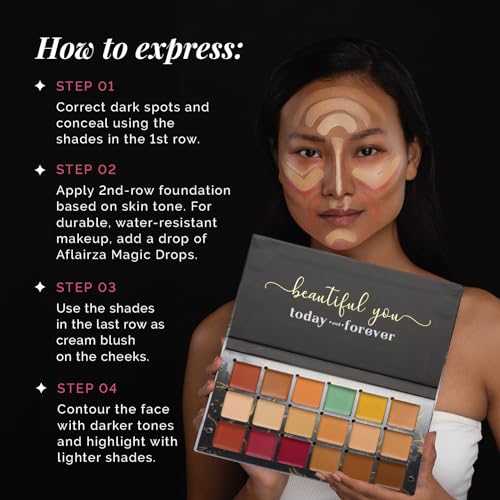 How to express:

STEP 01
Correct dark spots and conceal using the shades in the 1st row.

STEP 02
Apply 2nd-row foundation based on skin tone. For durable, water-resistant makeup, add a drop of Aflairza Magic Drops.

STEP 03
Use the shades in the last row as cream blush on the cheeks.

STEP 04
Contour the face with darker tones and highlight with lighter shades.

beautiful you
today and forever