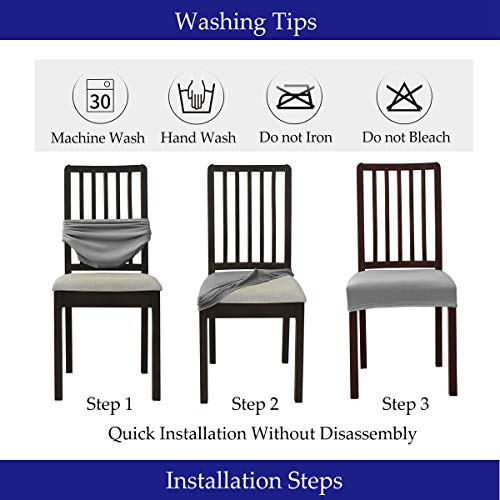 Washing Tips

30

Machine Wash

Hand Wash

Do not Iron

Do not Bleach

Step 1

Step 2

Step 3

Quick Installation Without Disassembly

Installation Steps