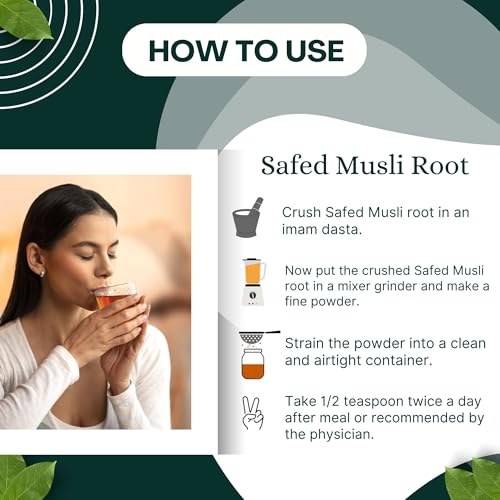 HOW TO USE

Safed Musli Root

Crush Safed Musli root in an imam dasta.

Now put the crushed Safed Musli root in a mixer grinder and make a fine powder.

Strain the powder into a clean and airtight container.

Take 1/2 teaspoon twice a day after meal or recommended by the physician.