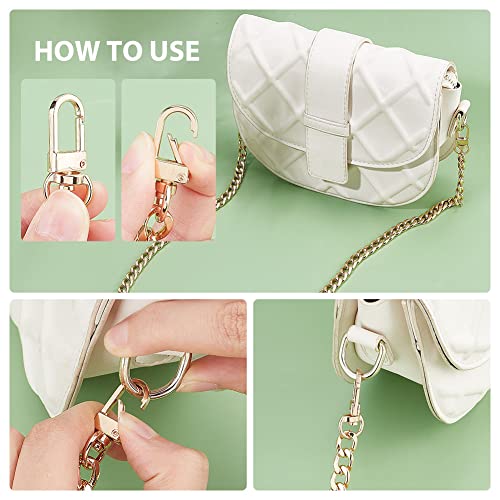 HOW TO USE