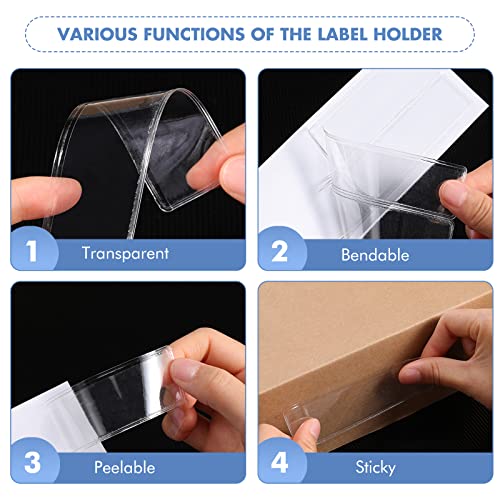 VARIOUS FUNCTIONS OF THE LABEL HOLDER

1 Transparent

2 Bendable

3 Peelable

4 Sticky