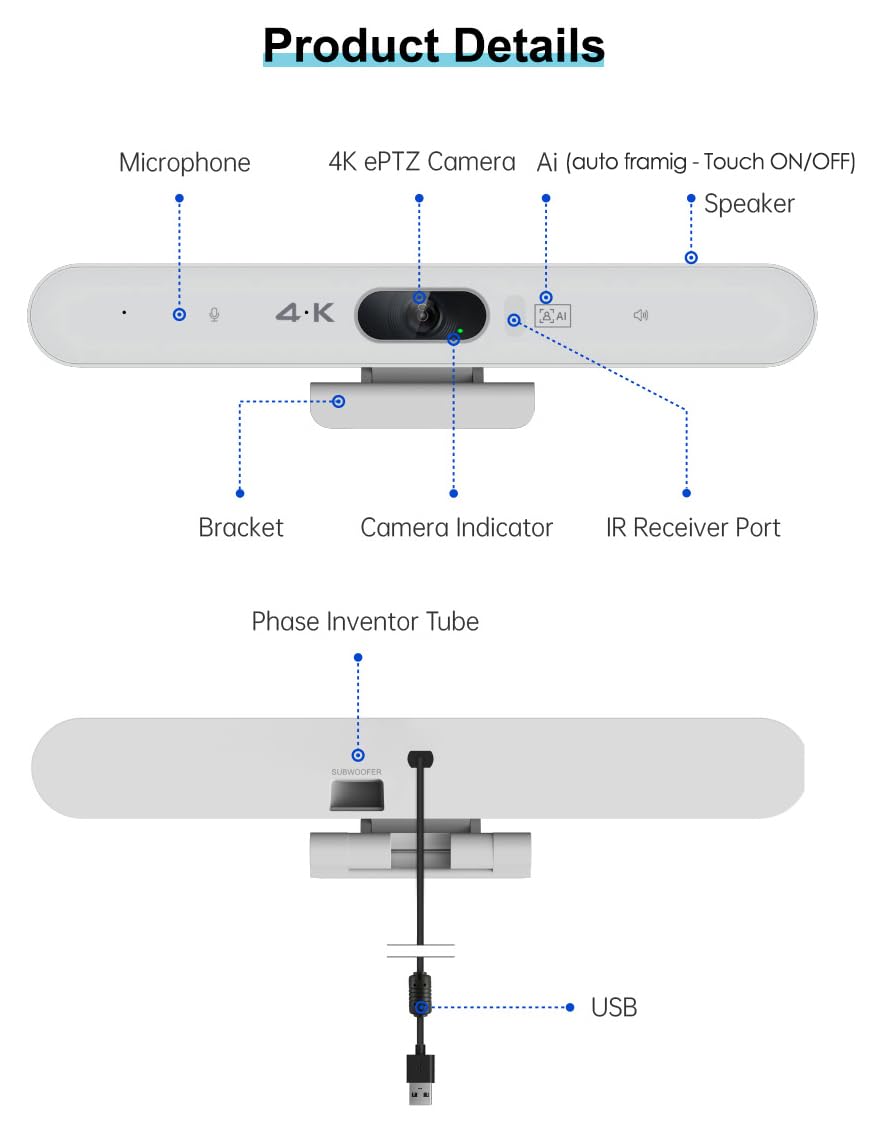 Product Details

Microphone

4K ePTZ Camera

Ai (auto framig - Touch ON/OFF)

Speaker

4·K

AI

Bracket

Camera Indicator

IR Receiver Port

Phase Inventor Tube

SUBWOOFER

USB