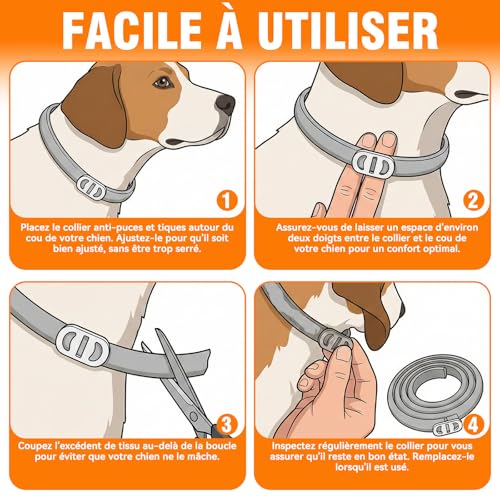 FACILE À UTILISER

1

Placez le collier anti-puces et tiques autour du cou de votre chien. Ajustez-le pour qu'il soit bien ajusté, sans être trop serré.

2

Assurez-vous de laisser un espace d'environ deux doigts entre le collier et le cou de votre chien pour un confort optimal.

3

Coupez l'excédent de tissu au-delà de la boucle pour éviter que votre chien ne le mâche.

4

Inspectez régulièrement le collier pour vous assurer qu'il reste en bon état. Remplacez-le lorsqu'il est usé.