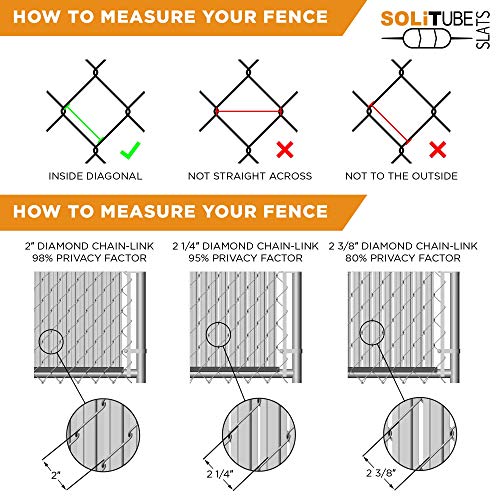 HOW TO MEASURE YOUR FENCE

SOLiTUBE SLATS

INSIDE DIAGONAL

NOT STRAIGHT ACROSS

NOT TO THE OUTSIDE

HOW TO MEASURE YOUR FENCE

2" DIAMOND CHAIN-LINK
98% PRIVACY FACTOR

2 1/4" DIAMOND CHAIN-LINK
95% PRIVACY FACTOR

2 3/8" DIAMOND CHAIN-LINK
80% PRIVACY FACTOR

2"

2 1/4"

2 3/8"