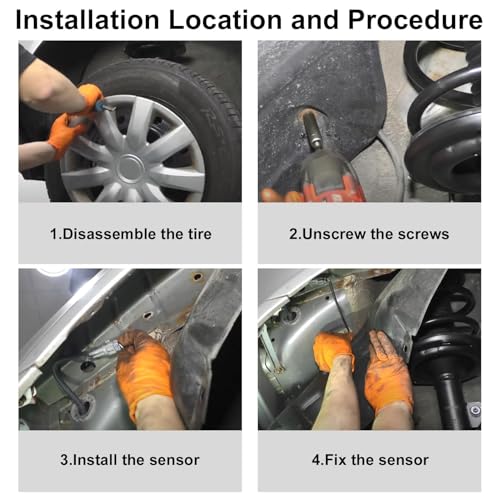 Installation Location and Procedure

1.Disassemble the tire

2.Unscrew the screws

3.Install the sensor

4.Fix the sensor