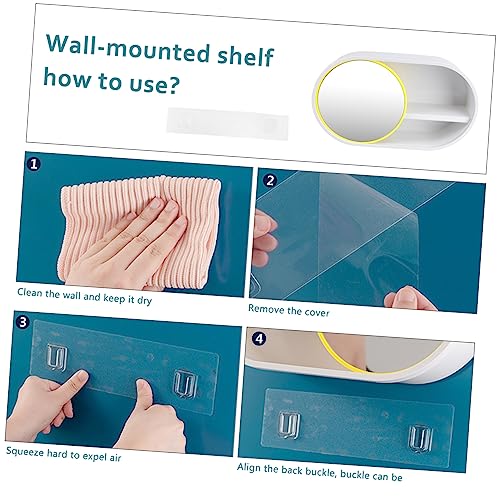 Wall-mounted shelf how to use?

1
Clean the wall and keep it dry

2
Remove the cover

3
Squeeze hard to expel air

4
Align the back buckle, buckle can be