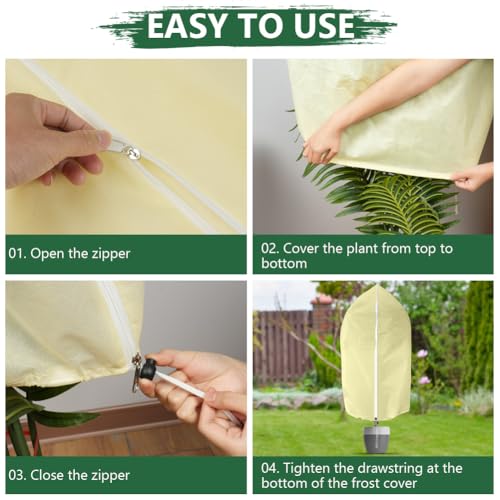 EASY TO USE

01. Open the zipper

02. Cover the plant from top to bottom

03. Close the zipper

04. Tighten the drawstring at the bottom of the frost cover