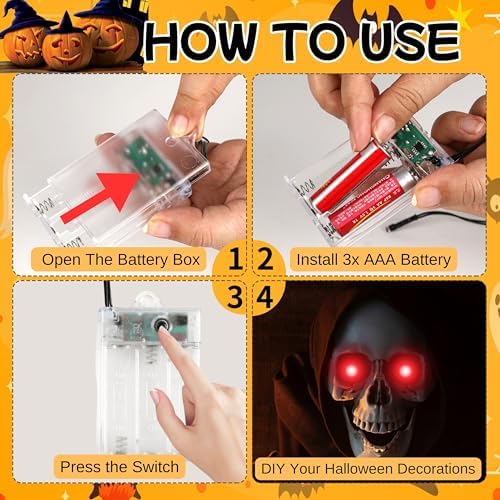 HOW TO USE

Open The Battery Box

1

2

Install 3x AAA Battery

3

4

Press the Switch

DIY Your Halloween Decorations