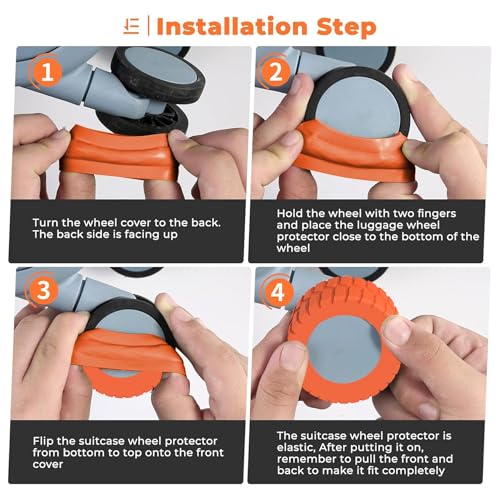 Installation Step

1

Turn the wheel cover to the back. The back side is facing up

2

Hold the wheel with two fingers and place the luggage wheel protector close to the bottom of the wheel

3

Flip the suitcase wheel protector from bottom to top onto the front cover

4

The suitcase wheel protector is elastic, After putting it on, remember to pull the front and back to make it fit completely