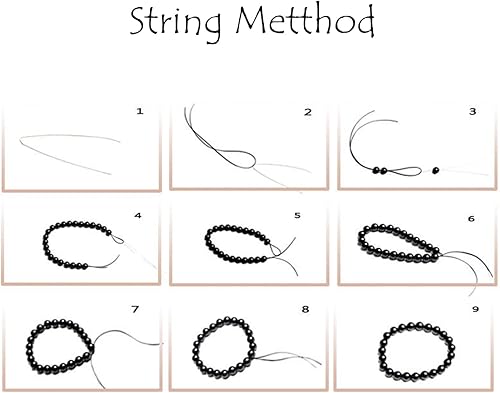 String Metthod

1

2

3

4

5

6

7

8

9