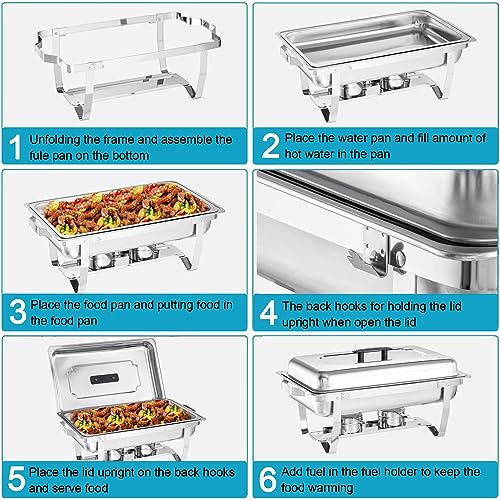 1 Unfolding the frame and assemble the fule pan on the bottom

2 Place the water pan and fill amount of hot water in the pan

3 Place the food pan and putting food in the food pan

4 The back hooks for holding the lid upright when open the lid

5 Place the lid upright on the back hooks and serve food

6 Add fuel in the fuel holder to keep the food warming