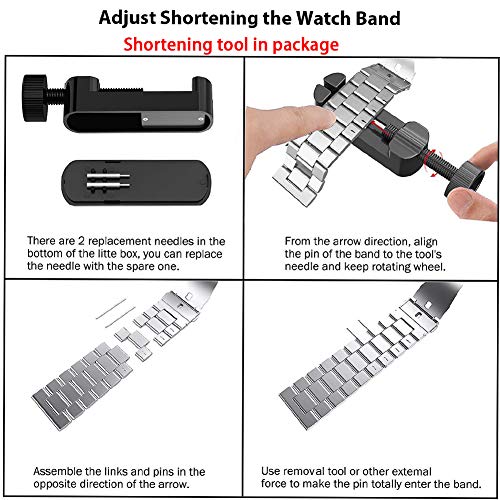 Adjust Shortening the Watch Band

Shortening tool in package

There are 2 replacement needles in the bottom of the litte box, you can replace the needle with the spare one.

From the arrow direction, align the pin of the band to the tool's needle and keep rotating wheel.

Assemble the links and pins in the opposite direction of the arrow.

Use removal tool or other extemal force to make the pin totally enter the band.