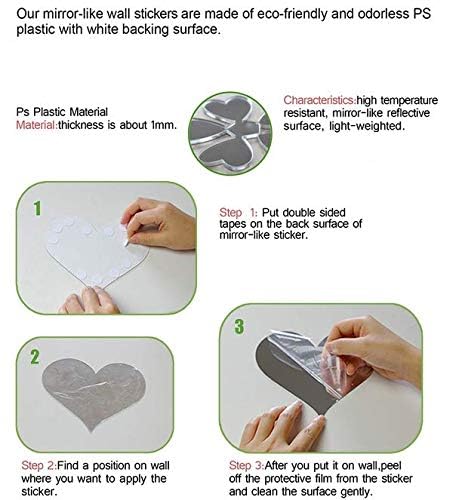 Our mirror-like wall stickers are made of eco-friendly and odorless PS plastic with white backing surface.

Ps Plastic Material
Material:thickness is about 1mm.

Characteristics:high temperature resistant, mirror-like reflective surface, light-weighted.

1

Step 1: Put double sided tapes on the back surface of mirror-like sticker.

2

3

Step 2:Find a position on wall where you want to apply the sticker.

Step 3:After you put it on wall,peel off the protective film from the sticker and clean the surface gently.