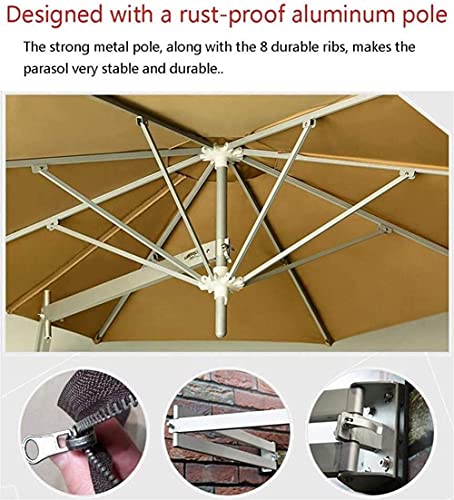 Designed with a rust-proof aluminum pole

The strong metal pole, along with the 8 durable ribs, makes the parasol very stable and durable..