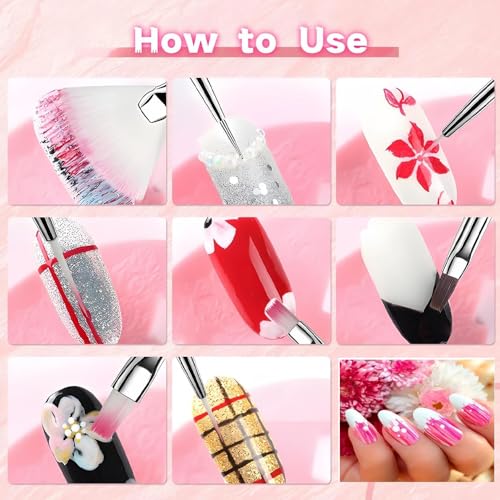 How to Use