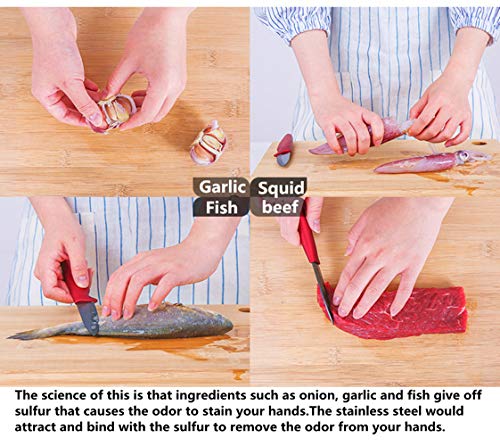 Garlic

Squid

Fish

beef

The science of this is that ingredients such as onion, garlic and fish give off sulfur that causes the odor to stain your hands.The stainless steel would attract and bind with the sulfur to remove the odor from your hands.