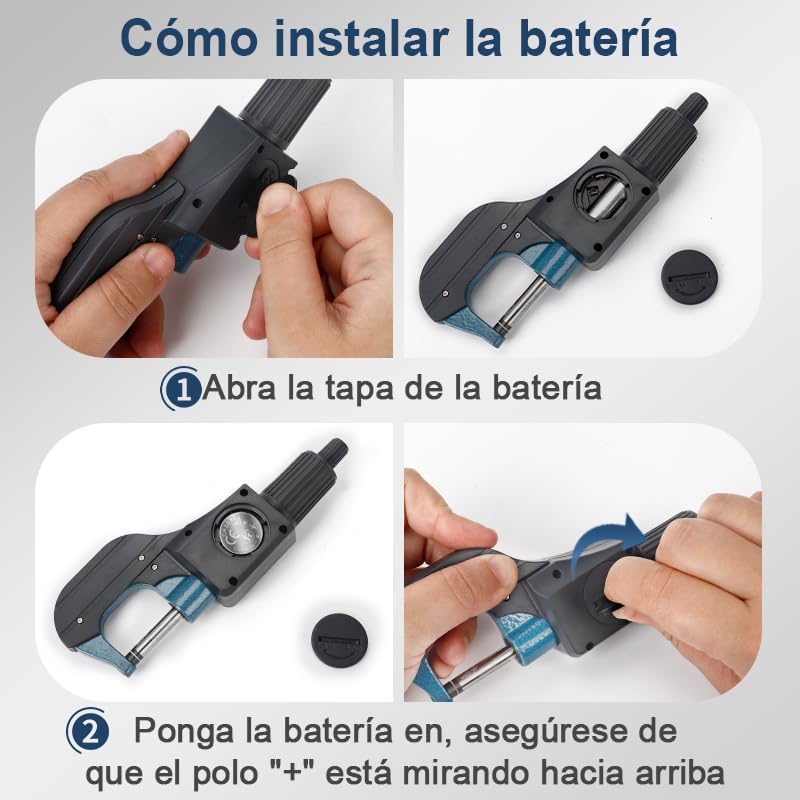 Cómo instalar la batería

1 Abra la tapa de la batería

2 Ponga la batería en, asegúrese de que el polo "+" está mirando hacia arriba