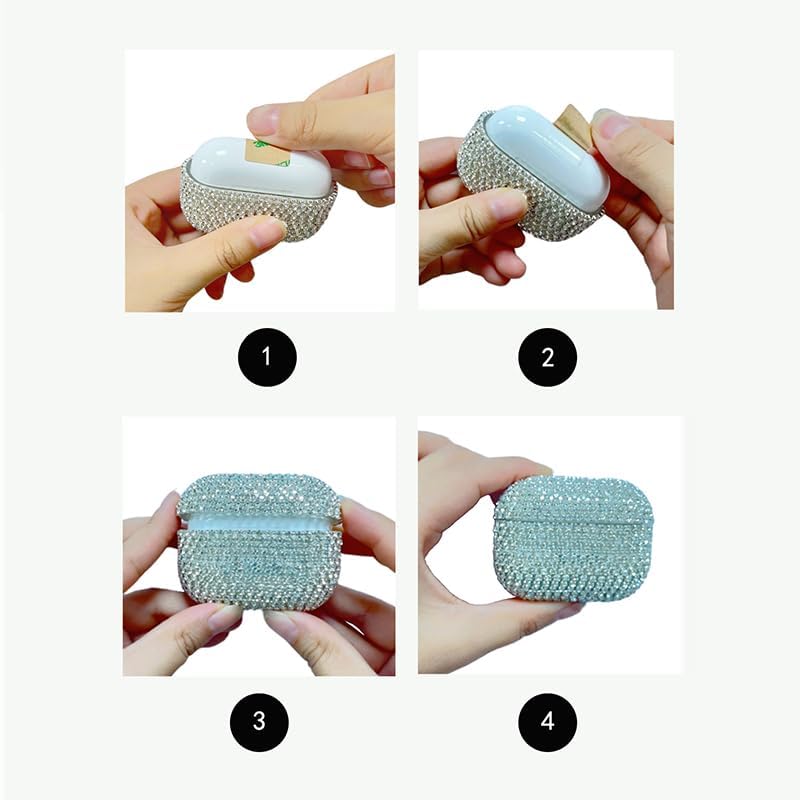 1

2

3

4