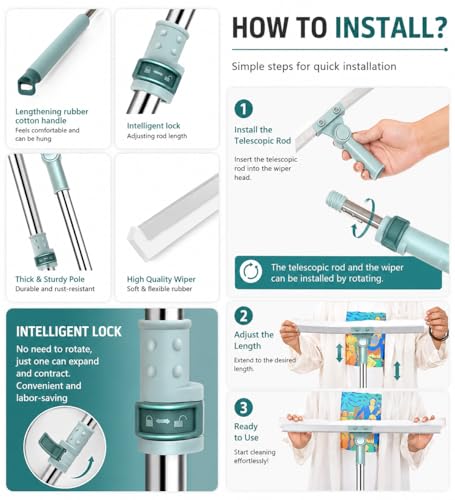 Lengthening rubber cotton handle
Feels comfortable and can be hung

Intelligent lock
Adjusting rod length

Thick & Sturdy Pole
Durable and rust-resistant

High Quality Wiper
Soft & flexible rubber

INTELLIGENT LOCK
No need to rotate, just one can expand and contract. Convenient and labor-saving

HOW TO INSTALL?
Simple steps for quick installation

1
Install the Telescopic Rod
Insert the telescopic rod into the wiper head.

The telescopic rod and the wiper can be installed by rotating.

2
Adjust the Length
Extend to the desired length.

3
Ready to Use
Start cleaning effortlessly!