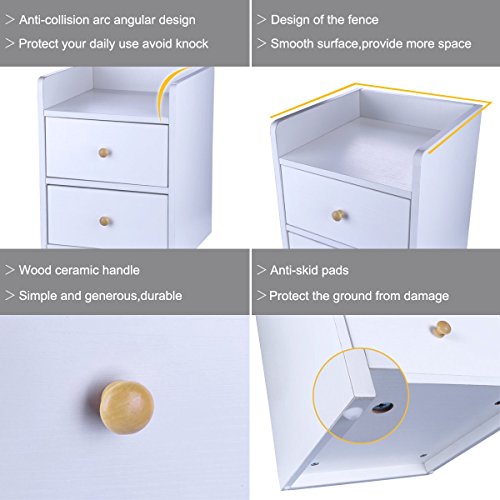 > Anti-collision arc angular design

> Protect your daily use avoid knock

> Design of the fence

> Smooth surface,provide more space

> Wood ceramic handle

> Simple and generous,durable

> Anti-skid pads

> Protect the ground from damage