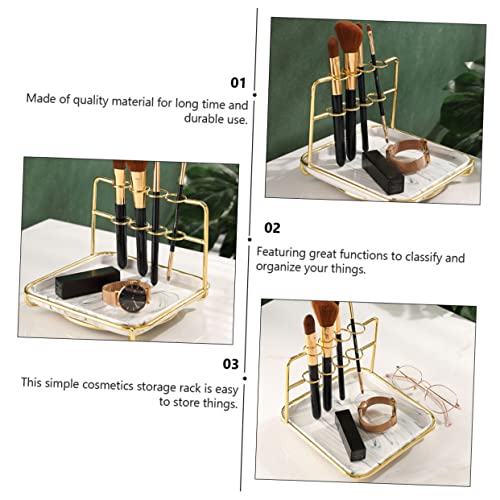 01

Made of quality material for long time and durable use.

02

Featuring great functions to classify and organize your things.

03

This simple cosmetics storage rack is easy to store things.