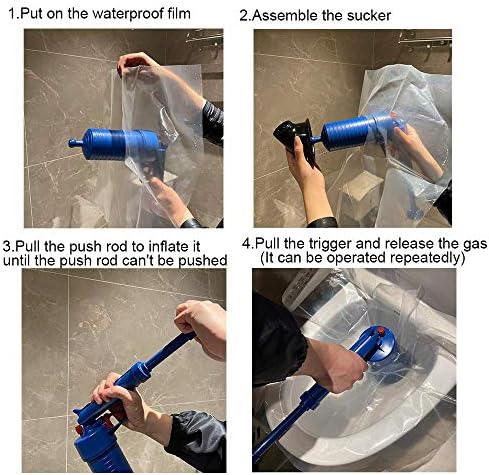 1.Put on the waterproof film

2.Assemble the sucker

3.Pull the push rod to inflate it until the push rod can't be pushed

4.Pull the trigger and release the gas (It can be operated repeatedly)