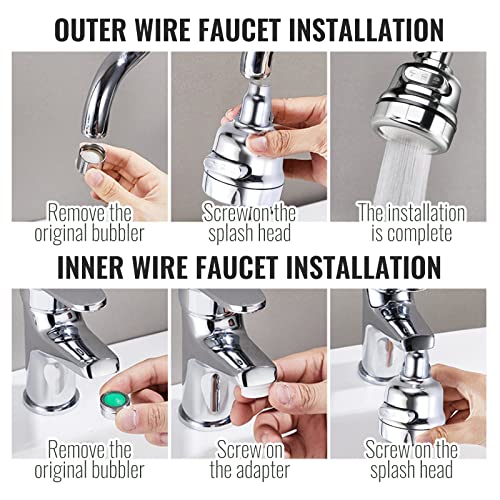 OUTER WIRE FAUCET INSTALLATION

Remove the original bubbler

Screw on the splash head

The installation is complete

INNER WIRE FAUCET INSTALLATION

Remove the original bubbler

Screw on the adapter

Screw on the splash head