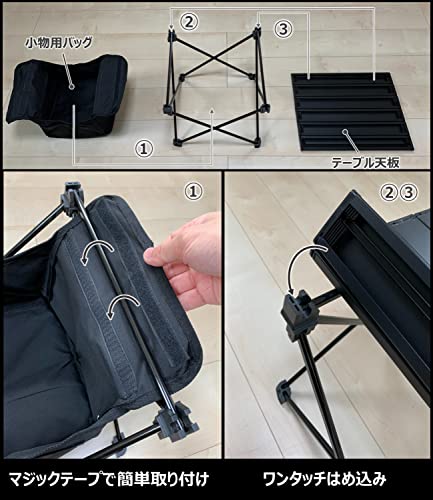 小物用バッグ

②

③

①

テーブル天板

①

②③

マジックテープで簡単取り付け

ワンタッチはめ込み