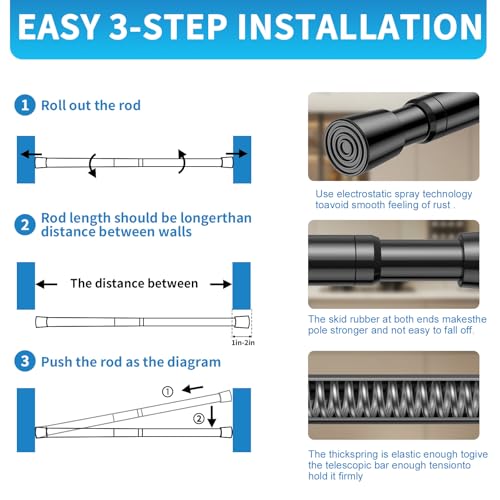 EASY 3-STEP INSTALLATION

1 Roll out the rod

2 Rod length should be longerthan distance between walls

The distance between

1in-2in

3 Push the rod as the diagram

①

②

Use electrostatic spray technology toavoid smooth feeling of rust .

The skid rubber at both ends makesthe pole stronger and not easy to fall off.

The thickspring is elastic enough togive the telescopic bar enough tensionto hold it firmly