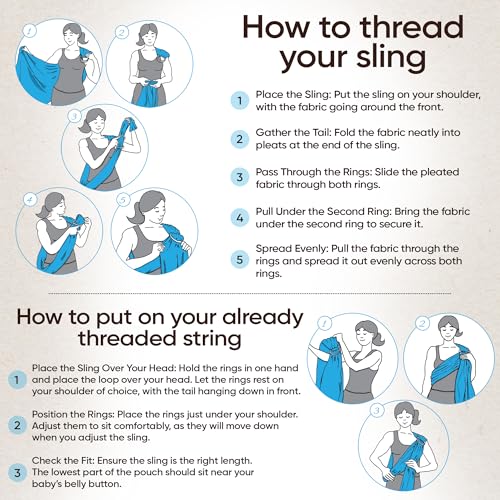 1
2
3
4
5

How to thread your sling

1 Place the Sling: Put the sling on your shoulder, with the fabric going around the front.

2 Gather the Tail: Fold the fabric neatly into pleats at the end of the sling.

3 Pass Through the Rings: Slide the pleated fabric through both rings.

4 Pull Under the Second Ring: Bring the fabric under the second ring to secure it.

5 Spread Evenly: Pull the fabric through the rings and spread it out evenly across both rings.

How to put on your already threaded string

1 Place the Sling Over Your Head: Hold the rings in one hand and place the loop over your head. Let the rings rest on your shoulder of choice, with the tail hanging down in front.

2 Position the Rings: Place the rings just under your shoulder. Adjust them to sit comfortably, as they will move down when you adjust the sling.

3 Check the Fit: Ensure the sling is the right length. The lowest part of the pouch should sit near your baby's belly button.

1
2
3