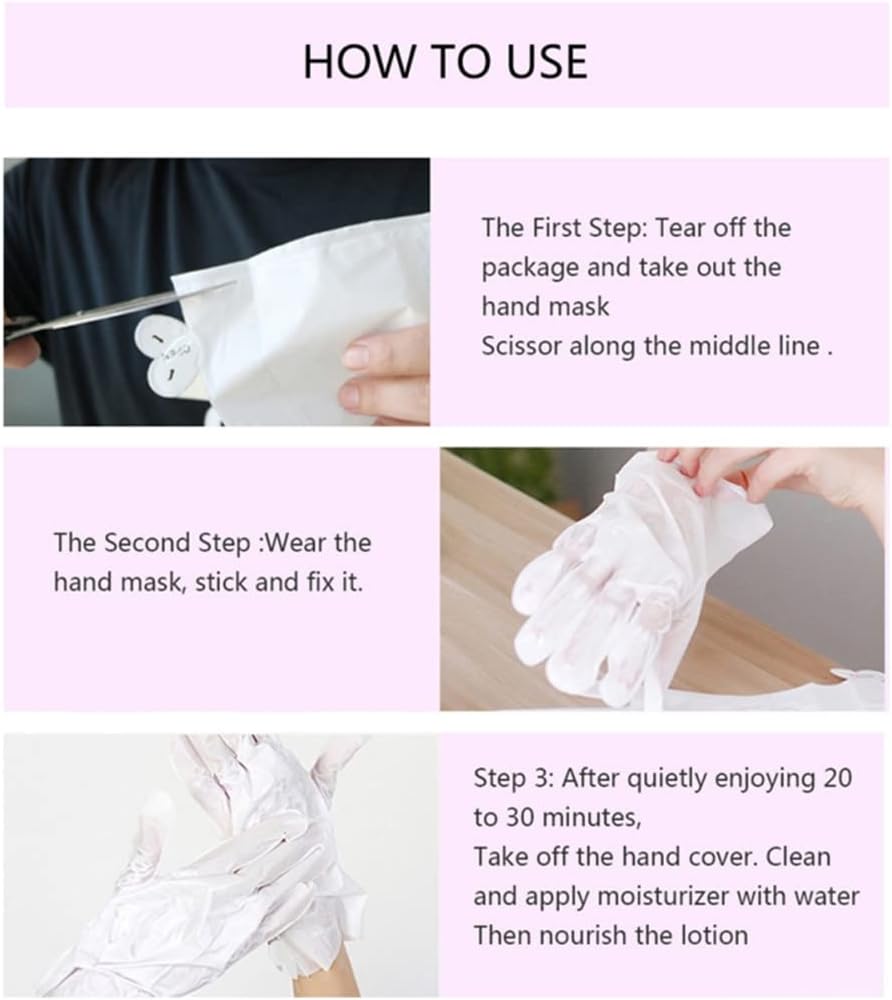 HOW TO USE

The First Step: Tear off the package and take out the hand mask
Scissor along the middle line .

The Second Step :Wear the hand mask, stick and fix it.

Step 3: After quietly enjoying 20 to 30 minutes,
Take off the hand cover. Clean and apply moisturizer with water
Then nourish the lotion