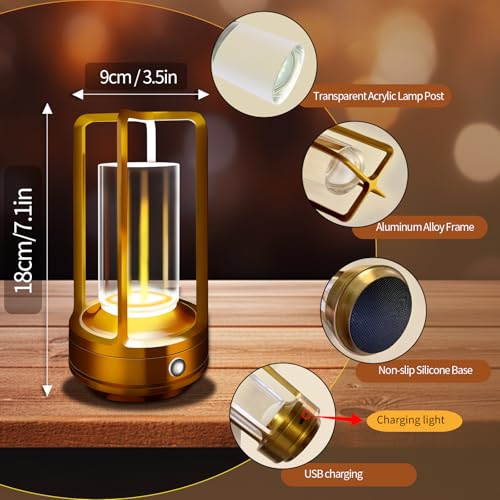 9cm / 3.5in

18cm/7.1in

Transparent Acrylic Lamp Post

Aluminum Alloy Frame

Non-slip Silicone Base

Charging light

USB charging