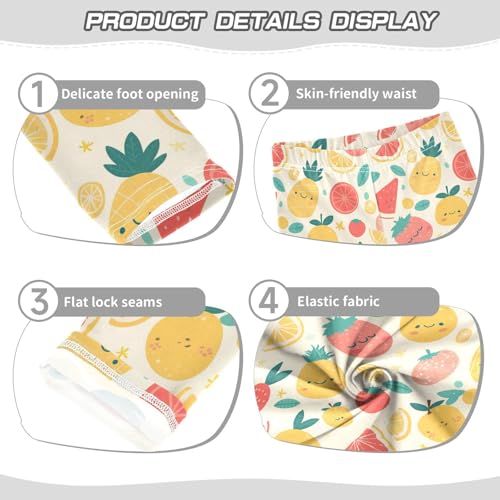 PRODUCT DETAILS DISPLAY

1 Delicate foot opening

2 Skin-friendly waist

3 Flat lock seams

4 Elastic fabric