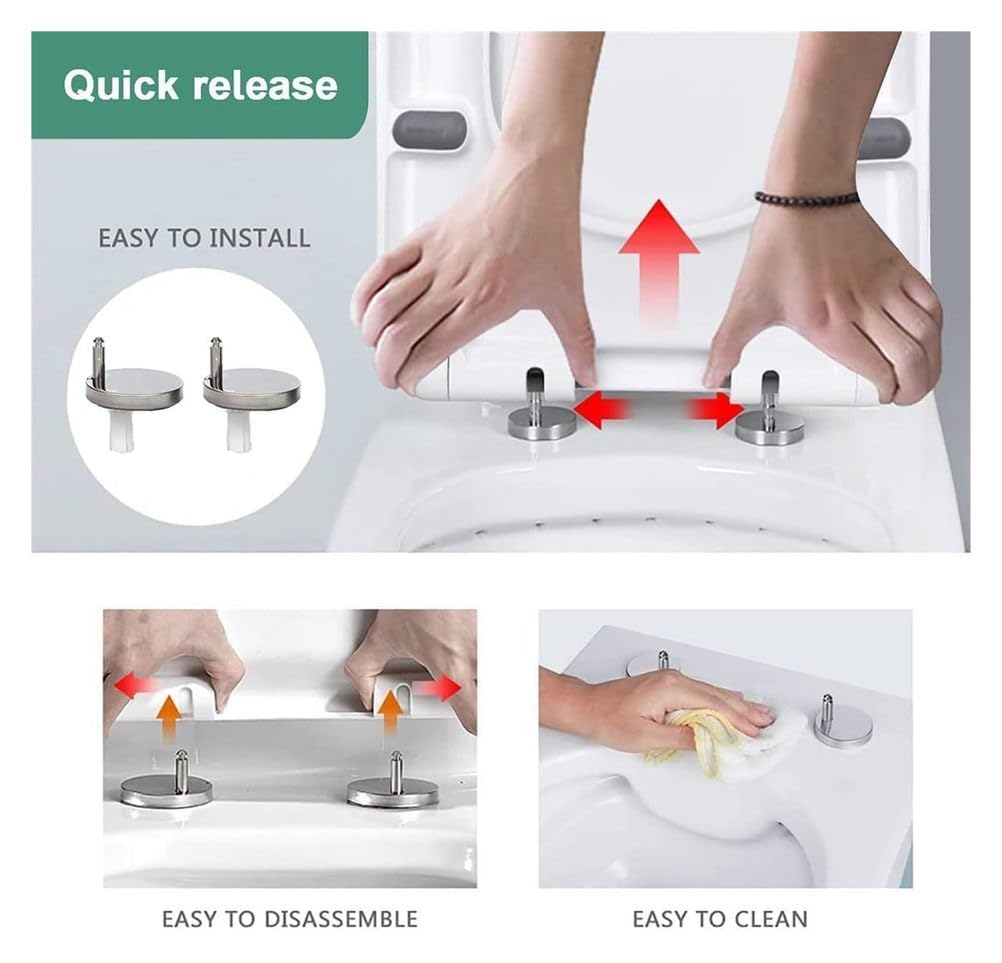 Quick release

EASY TO INSTALL

EASY TO DISASSEMBLE

EASY TO CLEAN