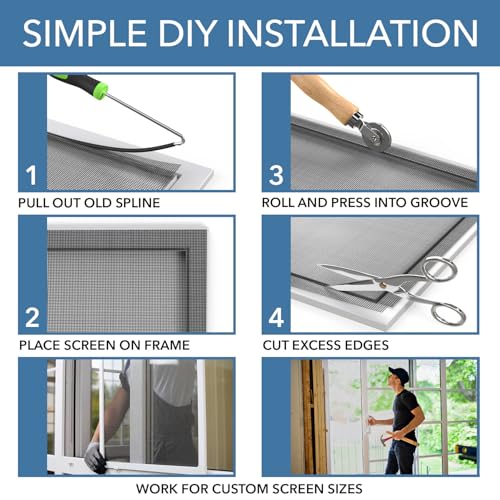 SIMPLE DIY INSTALLATION

1

PULL OUT OLD SPLINE

3

ROLL AND PRESS INTO GROOVE

2

PLACE SCREEN ON FRAME

4

CUT EXCESS EDGES

WORK FOR CUSTOM SCREEN SIZES