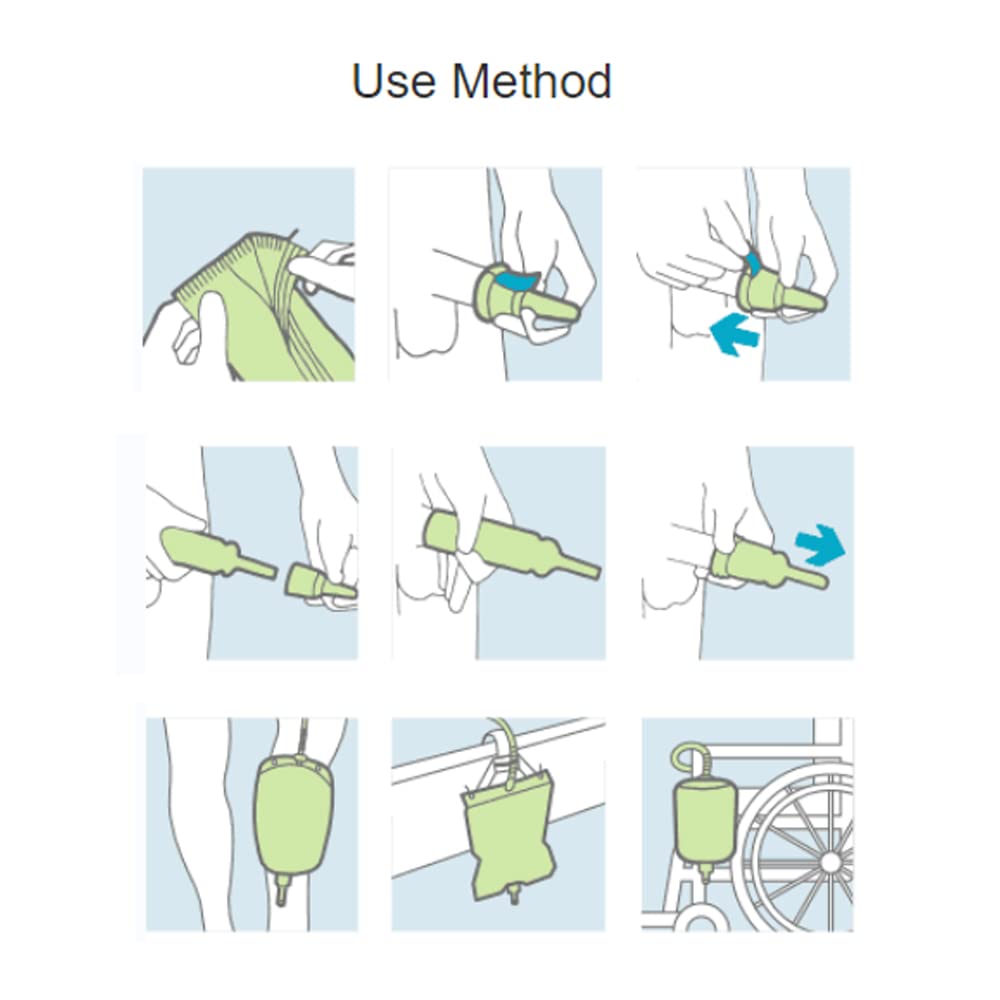 Use Method